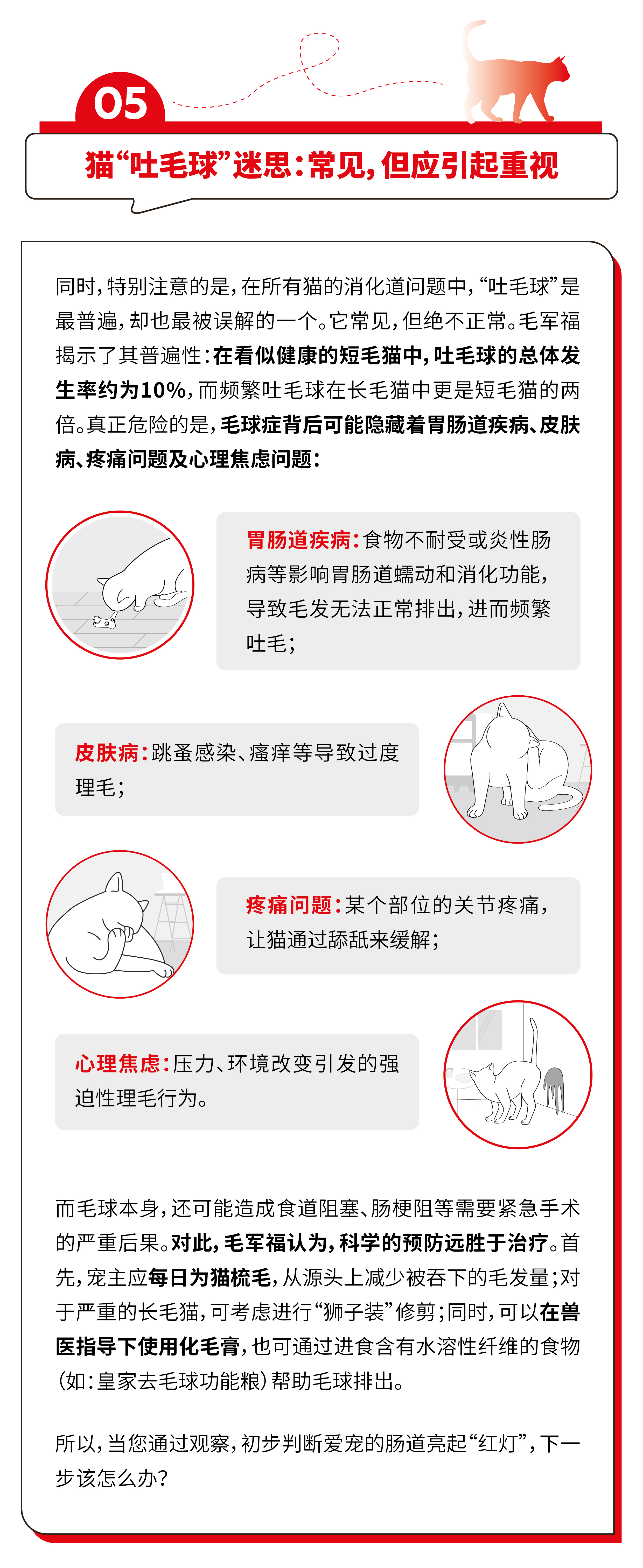 05

猫“吐毛球”迷思：常见，但应引起重视

同时，特别注意的是，在所有猫的消化道问题中，“吐毛球”是最普遍，却也最被误解的一个。它常见，但绝不正常。毛军福揭示了其普遍性：在看似健康的短毛猫中，吐毛球的总体发生率约为10%，而频繁吐毛球在长毛猫中更是短毛猫的两倍。真正危险的是，毛球症背后可能隐藏着胃肠道疾病、皮肤病、疼痛问题及心理焦虑问题：

胃肠道疾病：食物不耐受或炎性肠病等影响胃肠道蠕动和消化功能，导致毛发无法正常排出，进而频繁吐毛；

皮肤病：跳蚤感染、瘙痒等导致过度理毛；

疼痛问题：某个部位的关节疼痛，让猫通过舔舐来缓解；

心理焦虑：压力、环境改变引发的强迫性理毛行为。

而毛球本身，还可能造成食道阻塞、肠梗阻等需要紧急手术的严重后果。对此，毛军福认为，科学的预防远胜于治疗。首先，宠主应每日为猫梳毛，从源头上减少被吞下的毛发量；对于严重的长毛猫，可考虑进行“狮子装”修剪；同时，可以在兽医指导下使用化毛膏，也可通过进食含有水溶性纤维的食物（如：皇家去毛球功能粮）帮助毛球排出。

所以，当您通过观察，初步判断爱宠的肠道亮起“红灯”，下一步该怎么办？